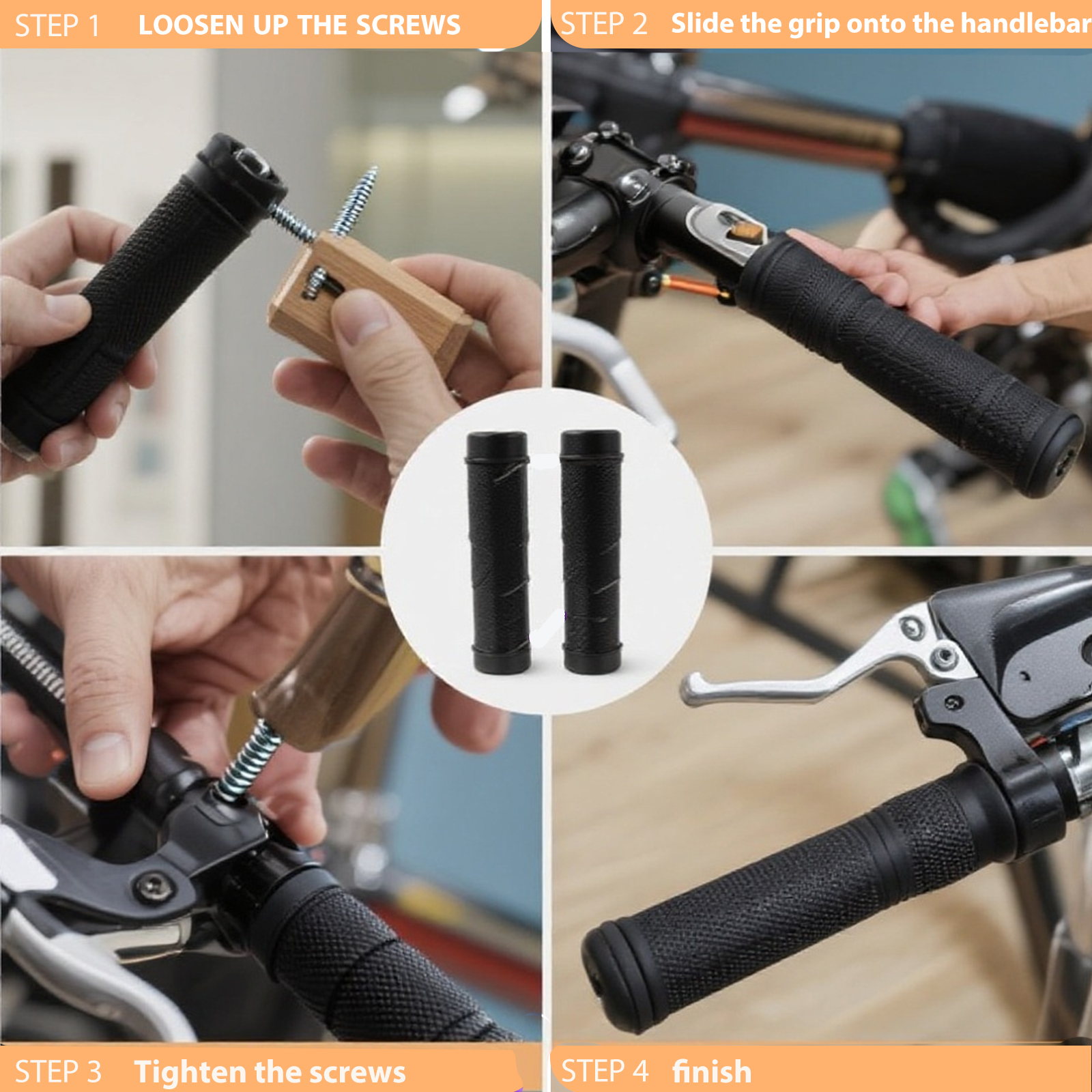 STEP 1 LOOSEN UP THE SCREWS

STEP 2 Slide the grip onto the handlebar

STEP 3 Tighten the screws

STEP 4 finish